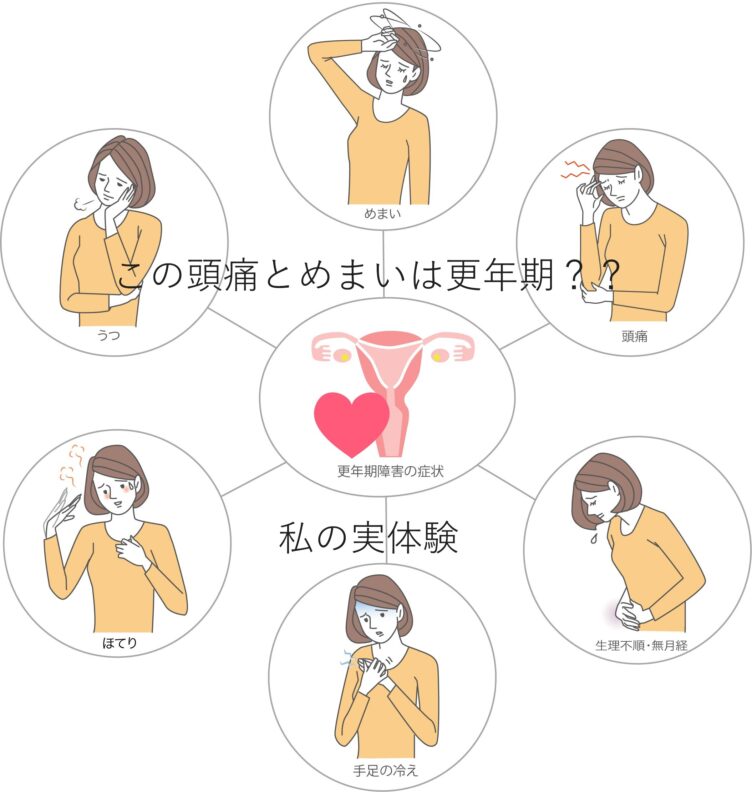 めまい

うつ

この頭痛とめまいは更年期？？

頭痛

更年期障害の症状

私の実体験

ほてり

生理不順・無月経

手足の冷え